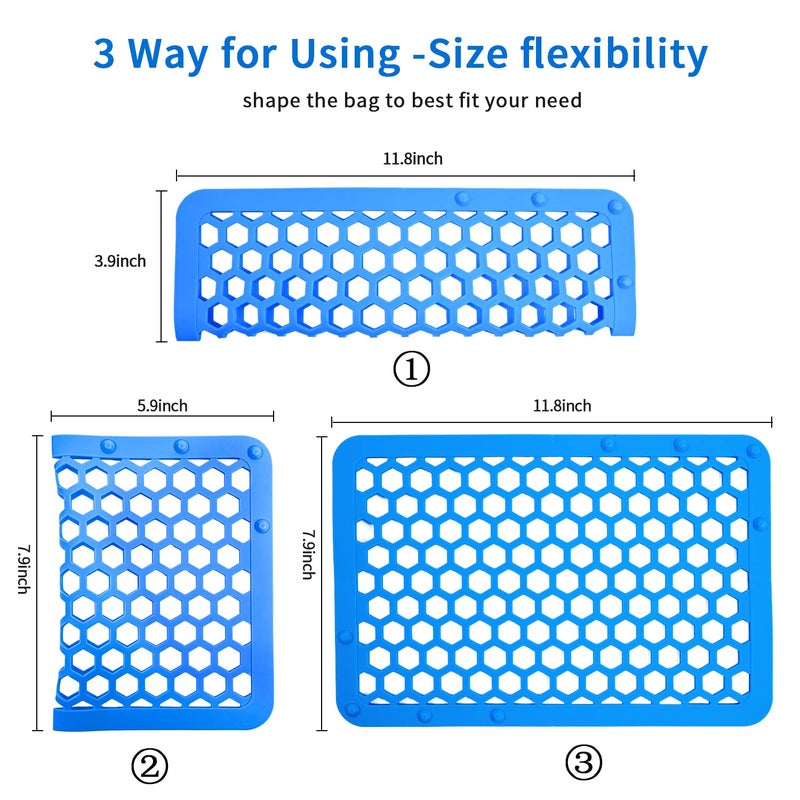 3 Way for Using -Size flexibility

shape the bag to best fit your need

11.8inch

3.9inch

①

5.9inch

7.9inch

②

11.8inch

7.9inch

③